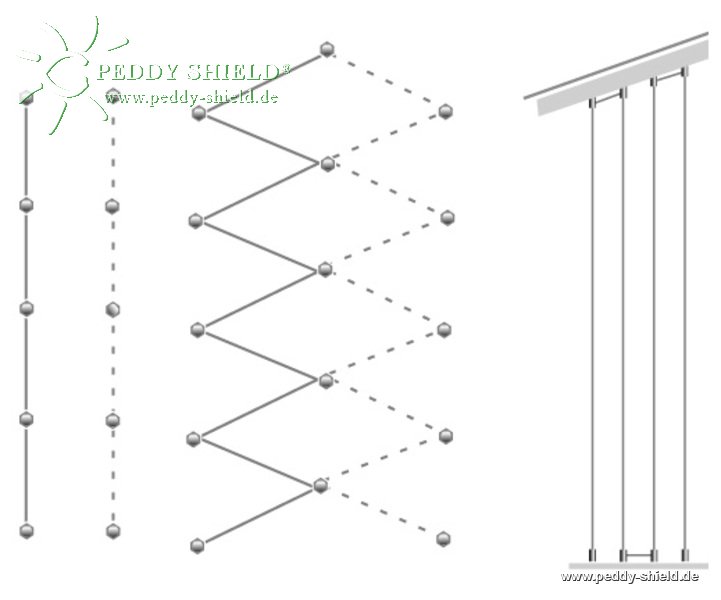 PEDDY SHIELD®
www.peddy-shield.de

www.peddy-shield.de