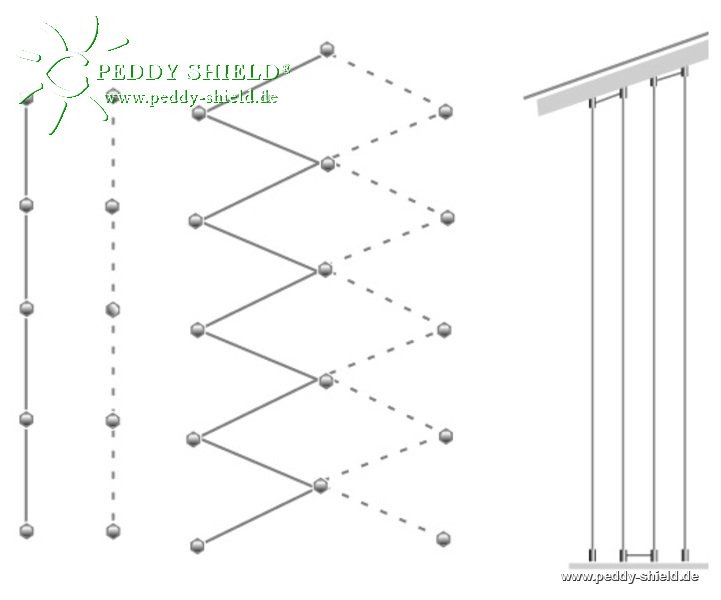 PEDDY SHIELD®
www.peddy-shield.de

www.peddy-shield.de