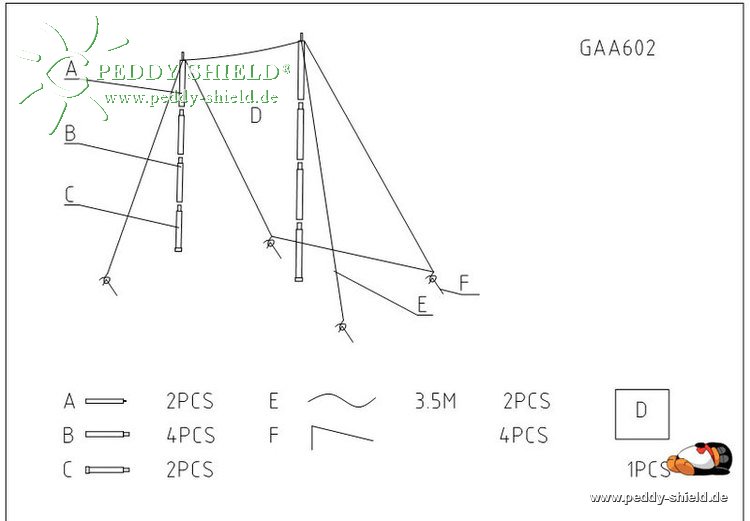 PEDDY SHIELD®
www.peddy-shield.de

GAA602

A
B
C
D
E
F

A 2PCS
B 4PCS
C 2PCS
E 3.5M 2PCS
F 4PCS
D 1PCS

www.peddy-shield.de